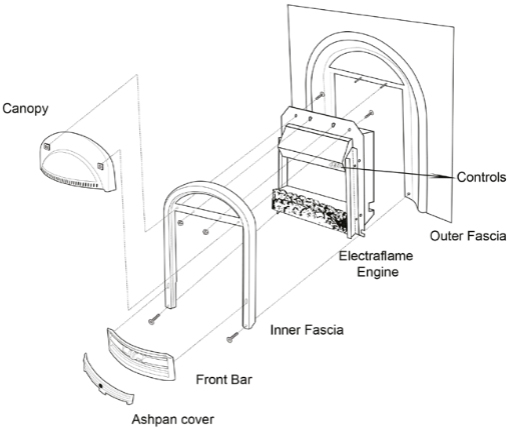 Canopy

Controls

Outer Fascia

Electraflame Engine

Inner Fascia

Front Bar

Ashpan cover