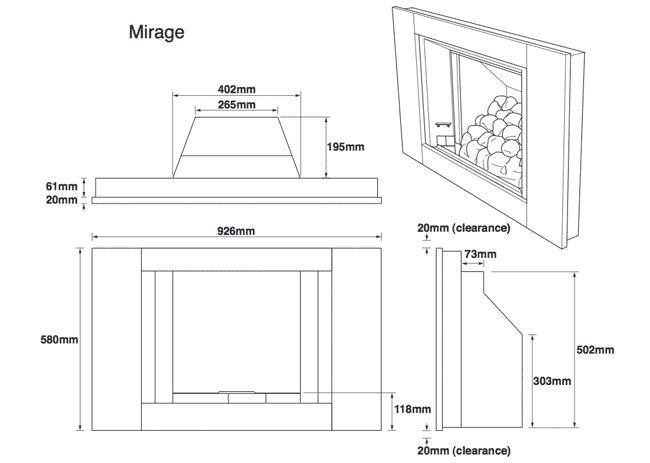 Mirage

402mm
265mm
195mm
61mm
20mm

926mm
580mm
118mm

20mm (clearance)
73mm
502mm
303mm
20mm (clearance)