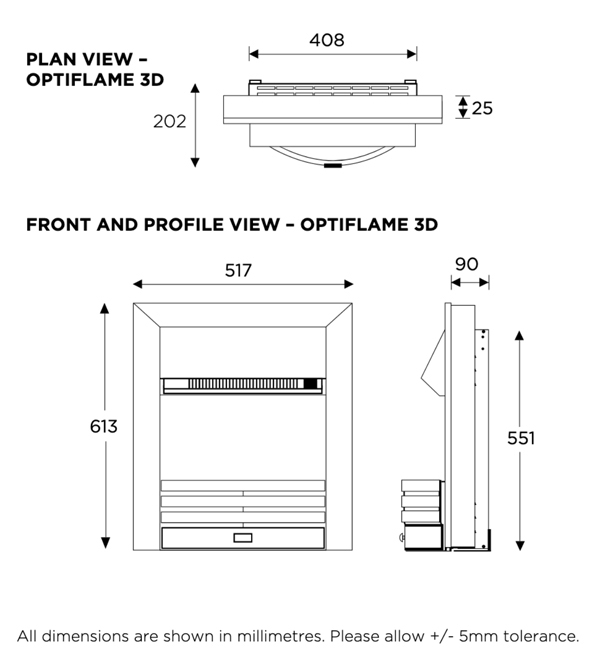 PLAN VIEW – OPTIFLAME 3D

408

202

25

FRONT AND PROFILE VIEW – OPTIFLAME 3D

517

90

613

551

All dimensions are shown in millimetres. Please allow +/- 5mm tolerance.