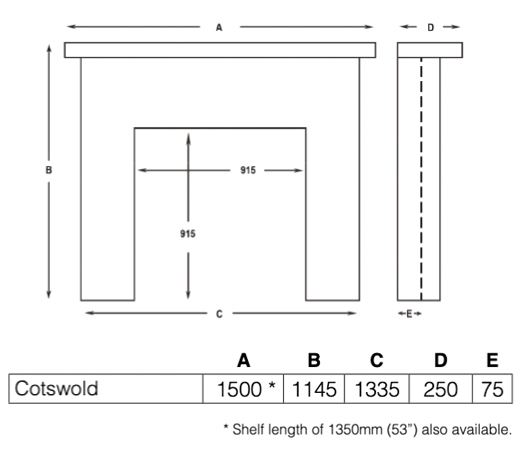 A

D

B

915

915

C

E

| | A | B | C | D | E |
|---|---|---|---|---|---|
| Cotswold | 1500 * | 1145 | 1335 | 250 | 75 |

* Shelf length of 1350mm (53") also available.