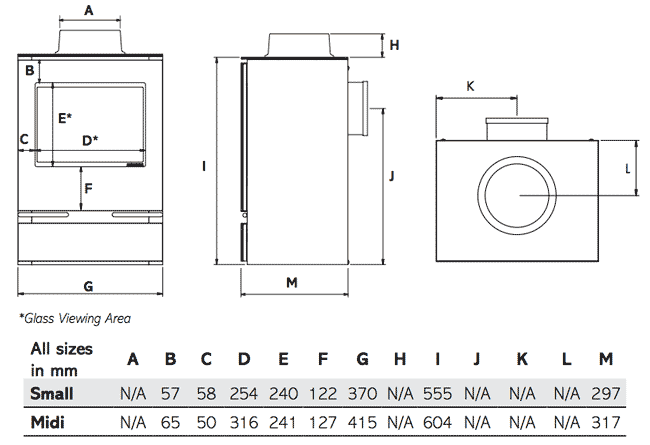 A

B

E*

C

D*

F

G

H

I

J

M

K

L

*Glass Viewing Area

| All sizes in mm | A | B | C | D | E | F | G | H | I | J | K | L | M |
|---|---|---|---|---|---|---|---|---|---|---|---|---|---|
| Small | N/A | 57 | 58 | 254 | 240 | 122 | 370 | N/A | 555 | N/A | N/A | N/A | 297 |
| Midi | N/A | 65 | 50 | 316 | 241 | 127 | 415 | N/A | 604 | N/A | N/A | N/A | 317 |